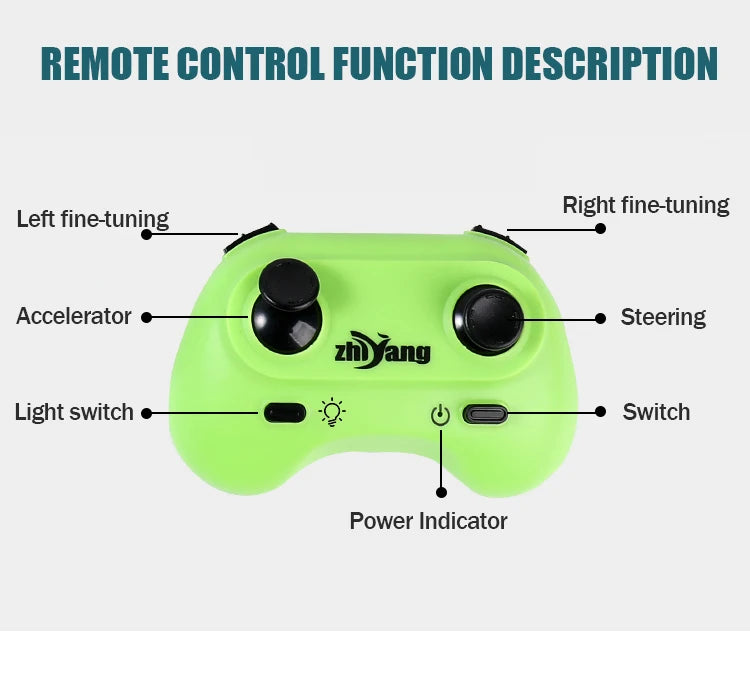 REMOTE CONTROL FUNCTION DESCRIPTION

Left fine-tuning

Right fine-tuning

Accelerator

Steering

zhiyang

Light switch

Switch

Power Indicator